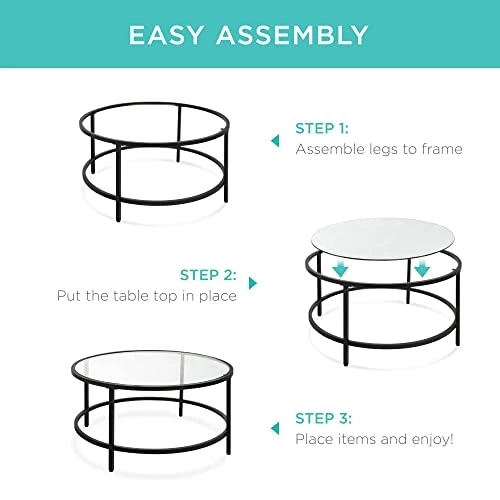 EASY ASSEMBLY

STEP 1:
Assemble legs to frame

STEP 2:
Put the table top in place

STEP 3:
Place items and enjoy!